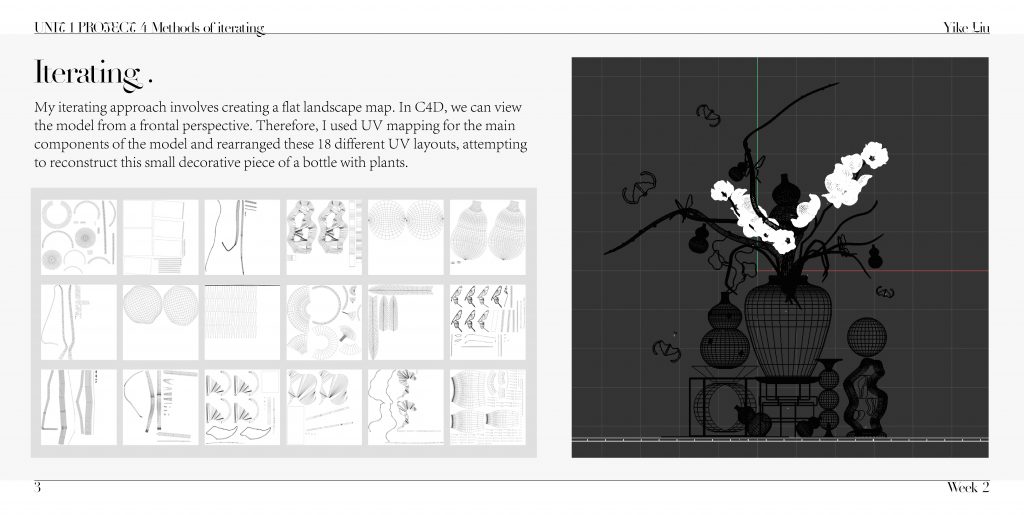 UNIT 1 PROJECT 4 Methods of iterating

Yike Liu

Iterating .

My iterating approach involves creating a flat landscape map. In C4D, we can view the model from a frontal perspective. Therefore, I used UV mapping for the main components of the model and rearranged these 18 different UV layouts, attempting to reconstruct this small decorative piece of a bottle with plants.

3

Week 2